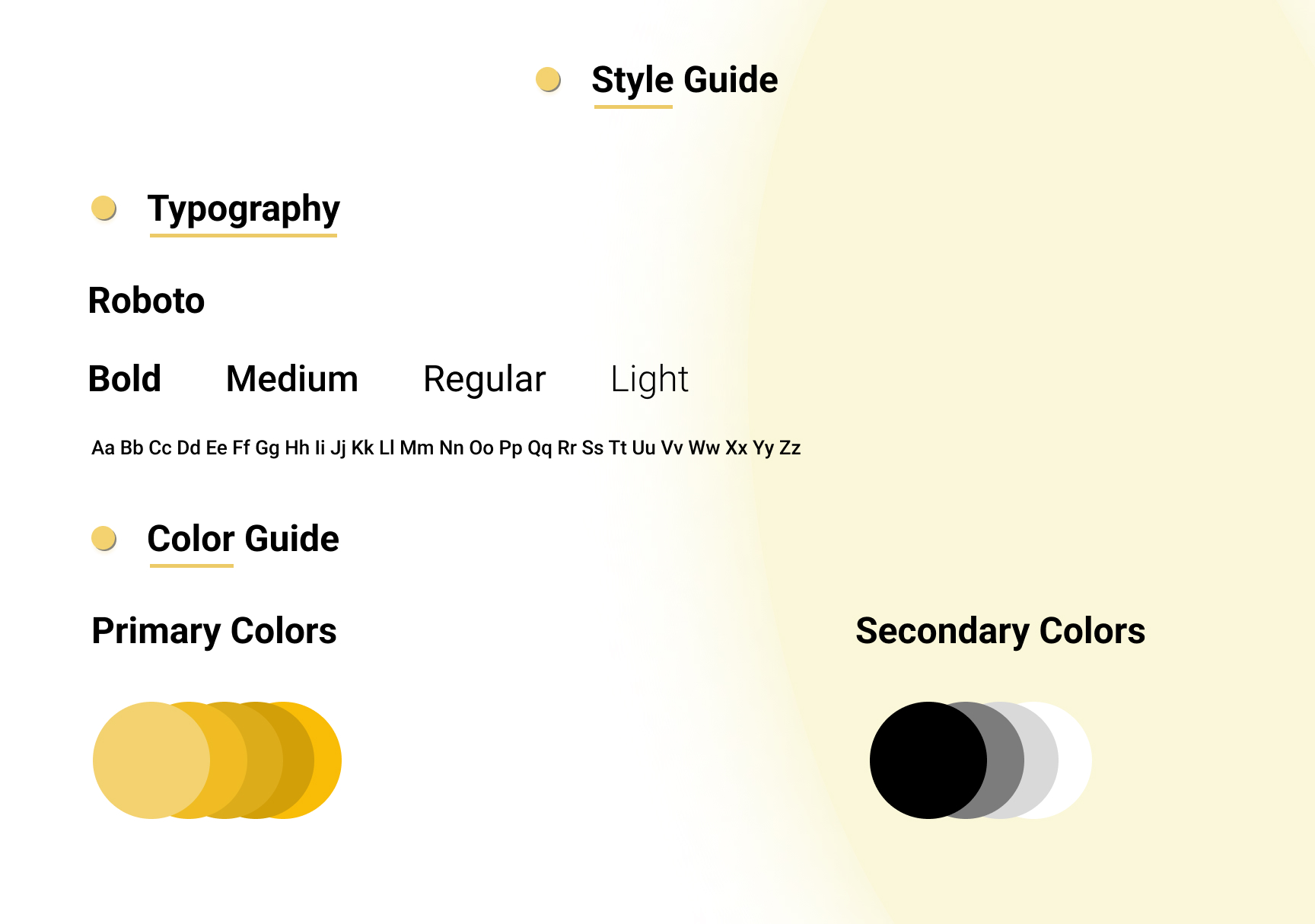 Style Guide

Typography

Roboto

Bold Medium Regular Light

Aa Bb Cc Dd Ee Ff Gg Hh Ii Jj Kk Ll Mm Nn Oo Pp Qq Rr Ss Tt Uu Vv Ww Xx Yy Zz

Color Guide

Primary Colors

Secondary Colors